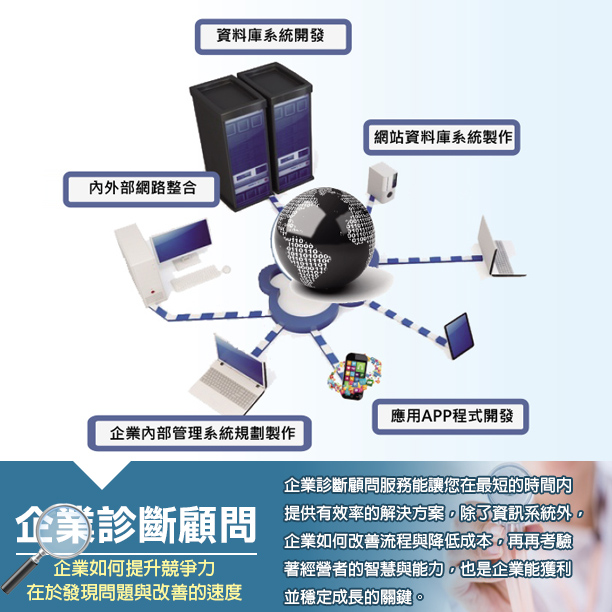 資料庫系統開發

網站資料庫系統製作

內外部網路整合

應用APP程式開發

企業內部管理系統規劃製作

企業診斷顧問

企業如何提升競爭力
在於發現問題與改善的速度

企業診斷顧問服務能讓您在最短的時間內提供有效率的解決方案，除了資訊系統外，企業如何改善流程與降低成本，再再考驗著經營者的智慧與能力，也是企業能獲利並穩定成長的關鍵。